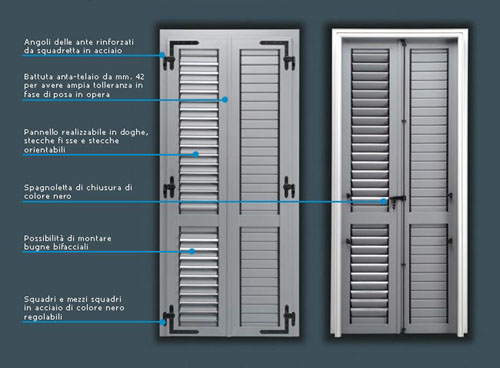 Angoli delle ante rinforzati da squadretta in acciaio

Battuta anta-telaio da mm. 42 per avere ampia tolleranza in fase di posa in opera

Pannello realizzabile in doghe, stecche fi sse e stecche orientabili

Spagnoletta di chiusura di colore nero

Possibilità di montare bugne bifacciali

Squadri e mezzi squadri in acciaio di colore nero regolabili